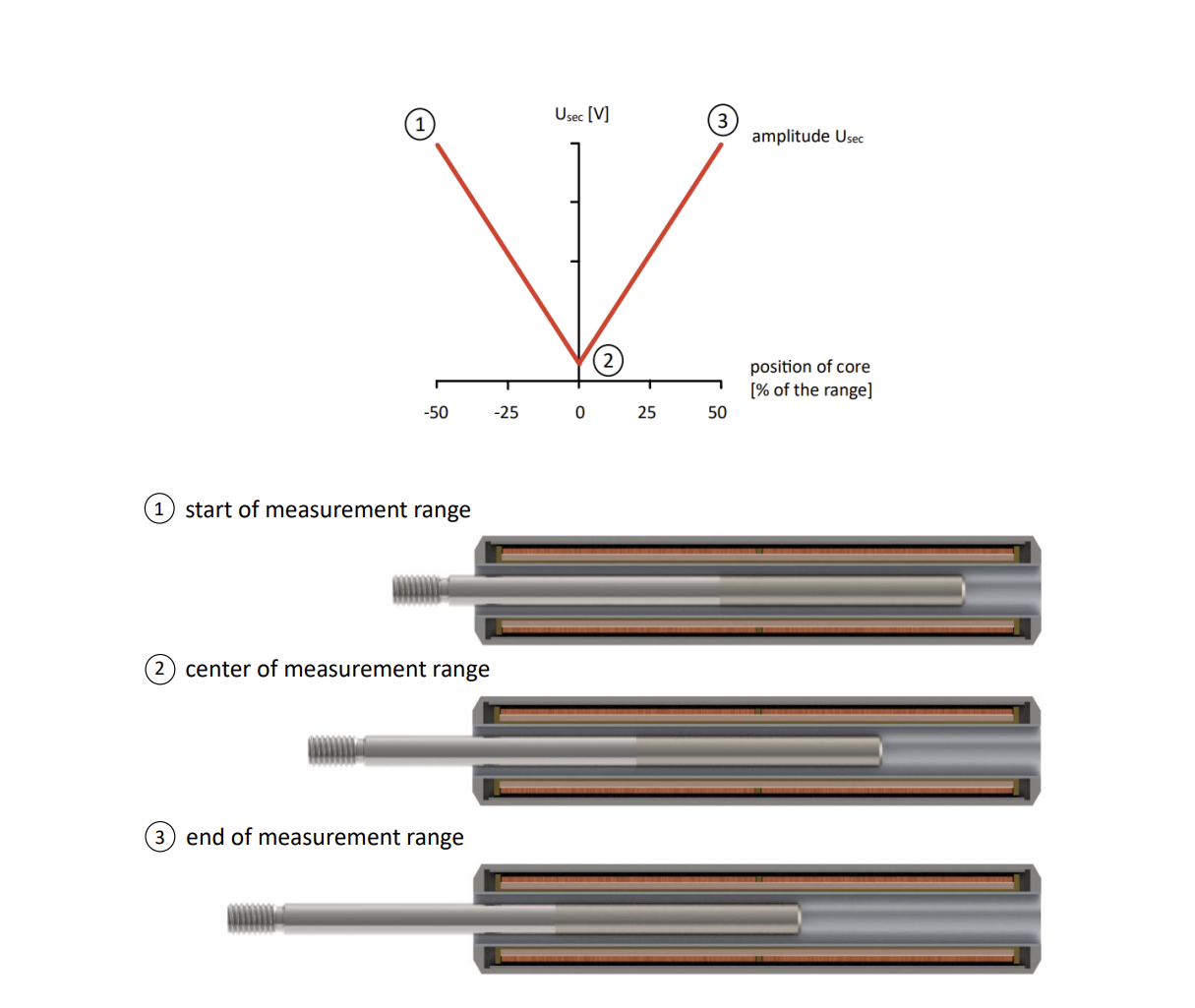 1

$U_{sec}$ [V]

3

amplitude $U_{sec}$

2

position of core [% of the range]

-50 -25 0 25 50

1 start of measurement range

2 center of measurement range

3 end of measurement range